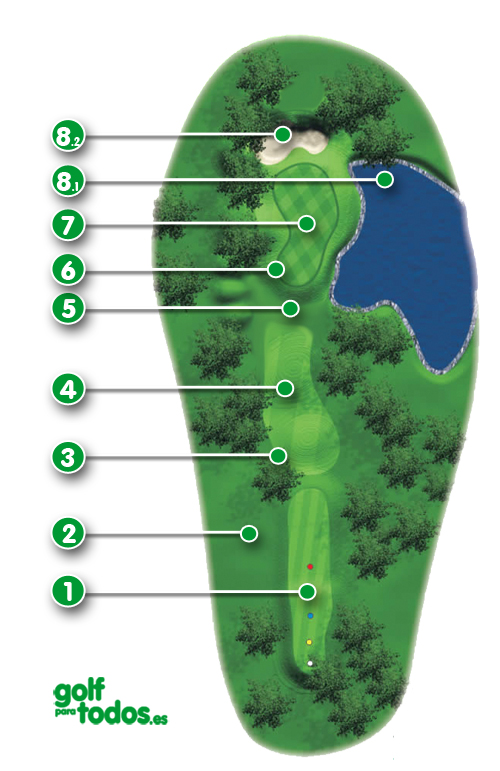 8.2
8.1
7
6
5
4
3
2
1
golf para todos.es